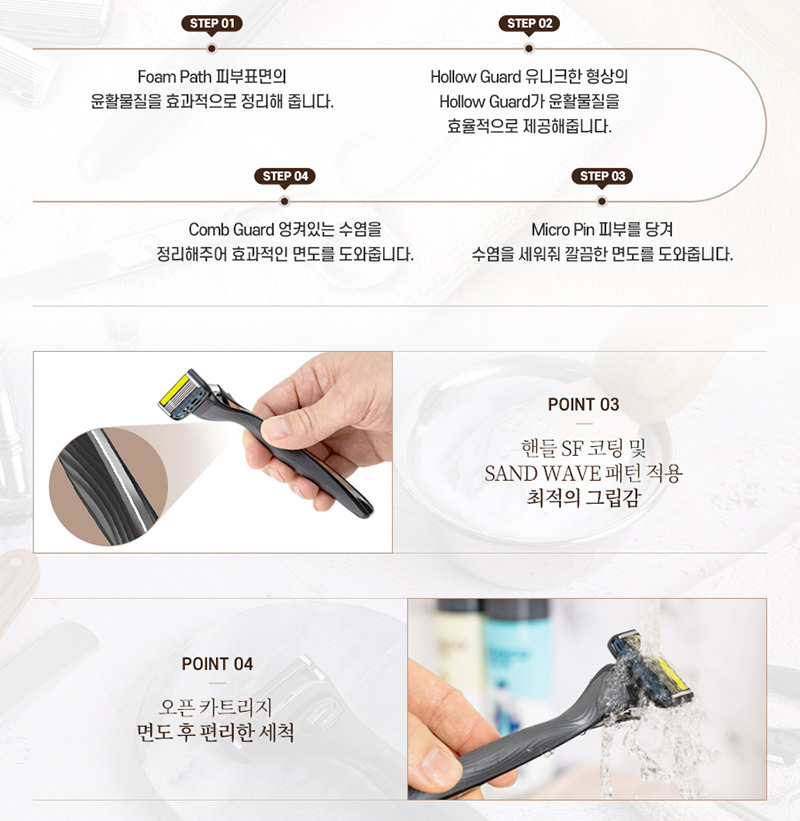 STEP 01

Foam Path 피부표면의 윤활물질을 효과적으로 정리해 줍니다.

STEP 02

Hollow Guard 유니크한 형상의 Hollow Guard가 윤활물질을 효율적으로 제공해줍니다.

STEP 04

Comb Guard 엉켜있는 수염을 정리해주어 효과적인 면도를 도와줍니다.

STEP 03

Micro Pin 피부를 당겨 수염을 세워줘 깔끔한 면도를 도와줍니다.

POINT 03

핸들 SF 코팅 및 SAND WAVE 패턴 적용 최적의 그립감

POINT 04

오픈 카트리지 면도 후 편리한 세척